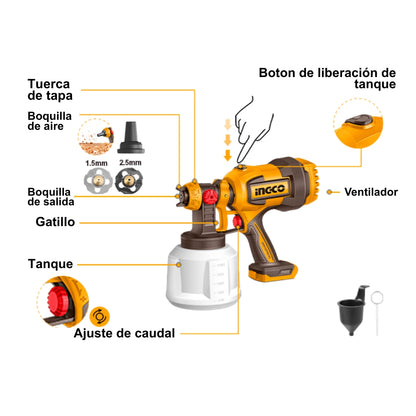 Tuerca de tapa

Boquilla de aire

1.5mm

2.5mm

Boquilla de salida

Gatillo

Tanque

Ajuste de caudal

Boton de liberación de tanque

INGCO

Ventilador